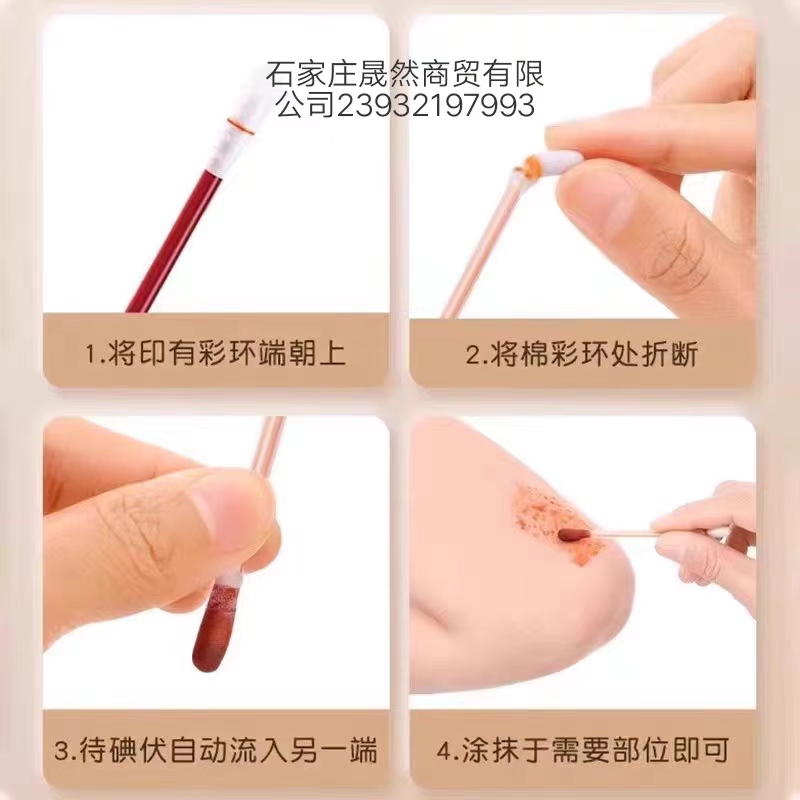 石家庄晟然商贸有限公司23932197993

1.将印有彩环端朝上

2.将棉彩环处折断

3.待碘伏自动流入另一端

4.涂抹于需要部位即可